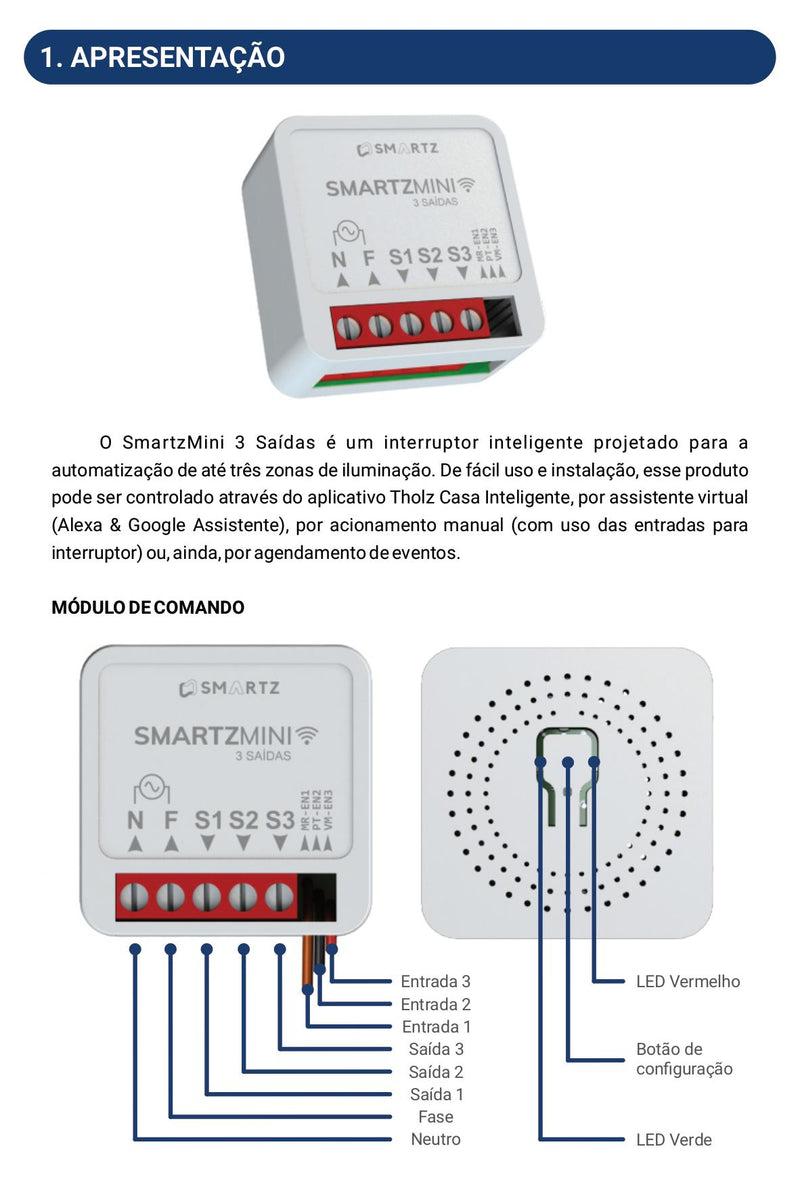 1. APRESENTAÇÃO

SMARTZ
SMARTZMINI
3 SAÍDAS
N F S1 S2 S3
MR-EN1
PT-EN2
VM-EN3

O SmartzMini 3 Saídas é um interruptor inteligente projetado para a automatização de até três zonas de iluminação. De fácil uso e instalação, esse produto pode ser controlado através do aplicativo Tholz Casa Inteligente, por assistente virtual (Alexa & Google Assistente), por acionamento manual (com uso das entradas para interruptor) ou, ainda, por agendamento de eventos.

MÓDULO DE COMANDO

SMARTZ
SMARTZMINI
3 SAÍDAS
N F S1 S2 S3
MR-EN1
PT-EN2
VM-EN3

Entrada 3
Entrada 2
Entrada 1
Saída 3
Saída 2
Saída 1
Fase
Neutro

LED Vermelho
Botão de configuração
LED Verde