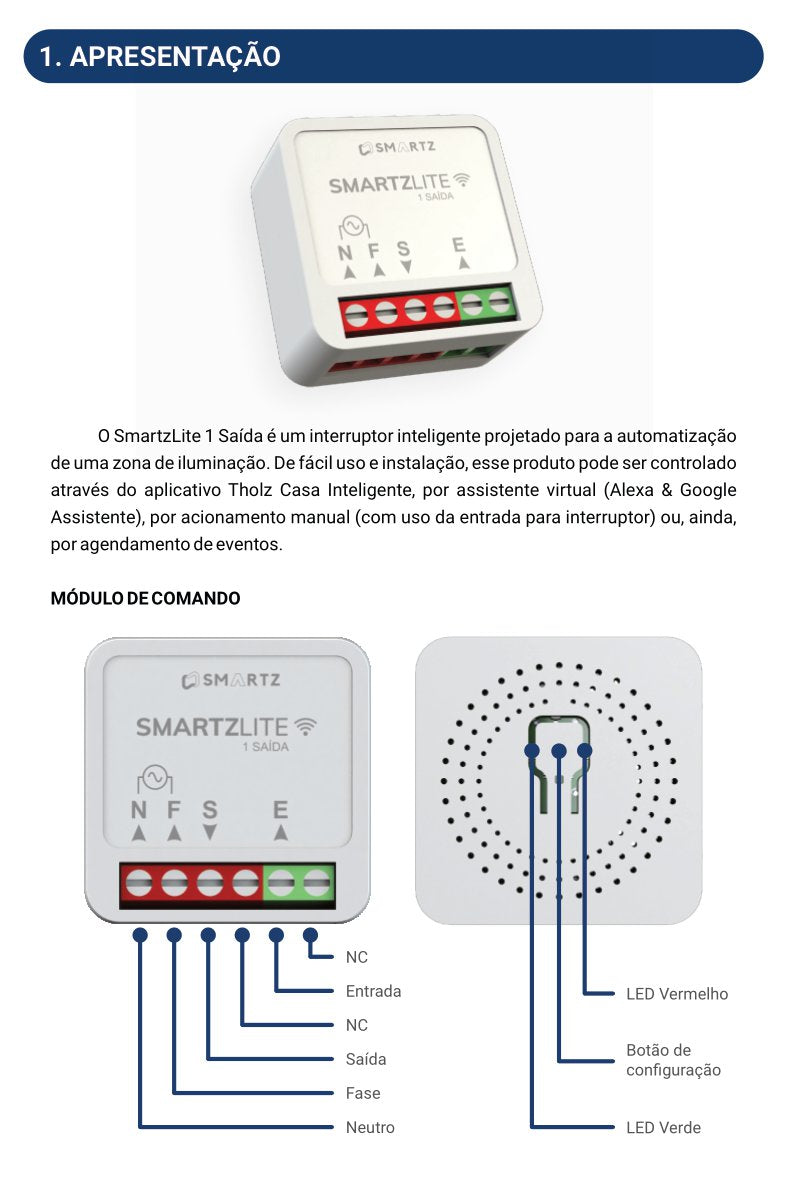 1. APRESENTAÇÃO

SMARTZ
SMARTZLITE
1 SAÍDA
N F S E

O SmartzLite 1 Saída é um interruptor inteligente projetado para a automatização de uma zona de iluminação. De fácil uso e instalação, esse produto pode ser controlado através do aplicativo Tholz Casa Inteligente, por assistente virtual (Alexa & Google Assistente), por acionamento manual (com uso da entrada para interruptor) ou, ainda, por agendamento de eventos.

MÓDULO DE COMANDO

SMARTZ
SMARTZLITE
1 SAÍDA
N F S E

NC
Entrada
NC
Saída
Fase
Neutro

LED Vermelho
Botão de configuração
LED Verde